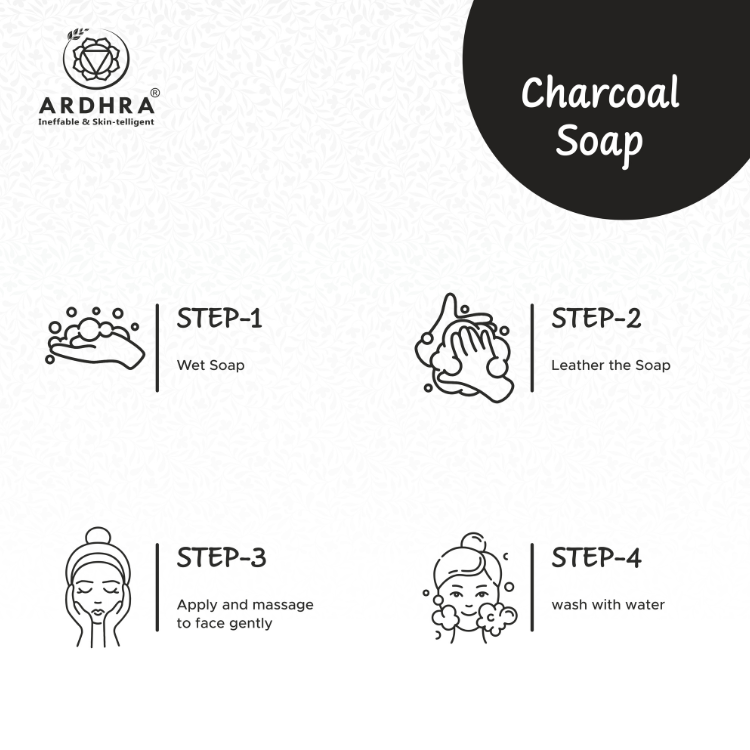 ARDHRA®
Ineffable & Skin-telligent

Charcoal Soap

STEP-1
Wet Soap

STEP-2
Leather the Soap

STEP-3
Apply and massage to face gently

STEP-4
wash with water