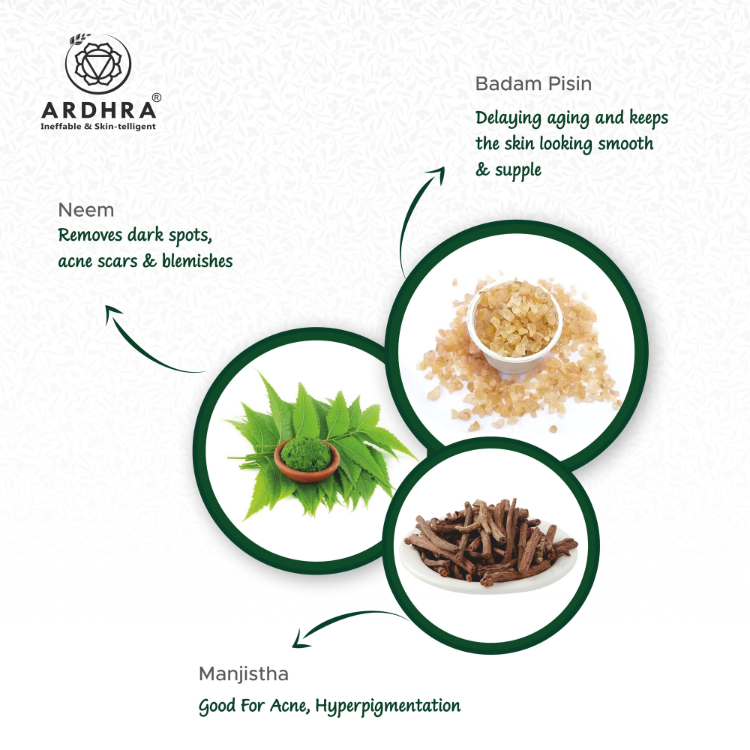 ARDHRA®
Ineffable & Skin-telligent

Badam Pisin
Delaying aging and keeps the skin looking smooth & supple

Neem
Removes dark spots, acne scars & blemishes

Manjistha
Good For Acne, Hyperpigmentation